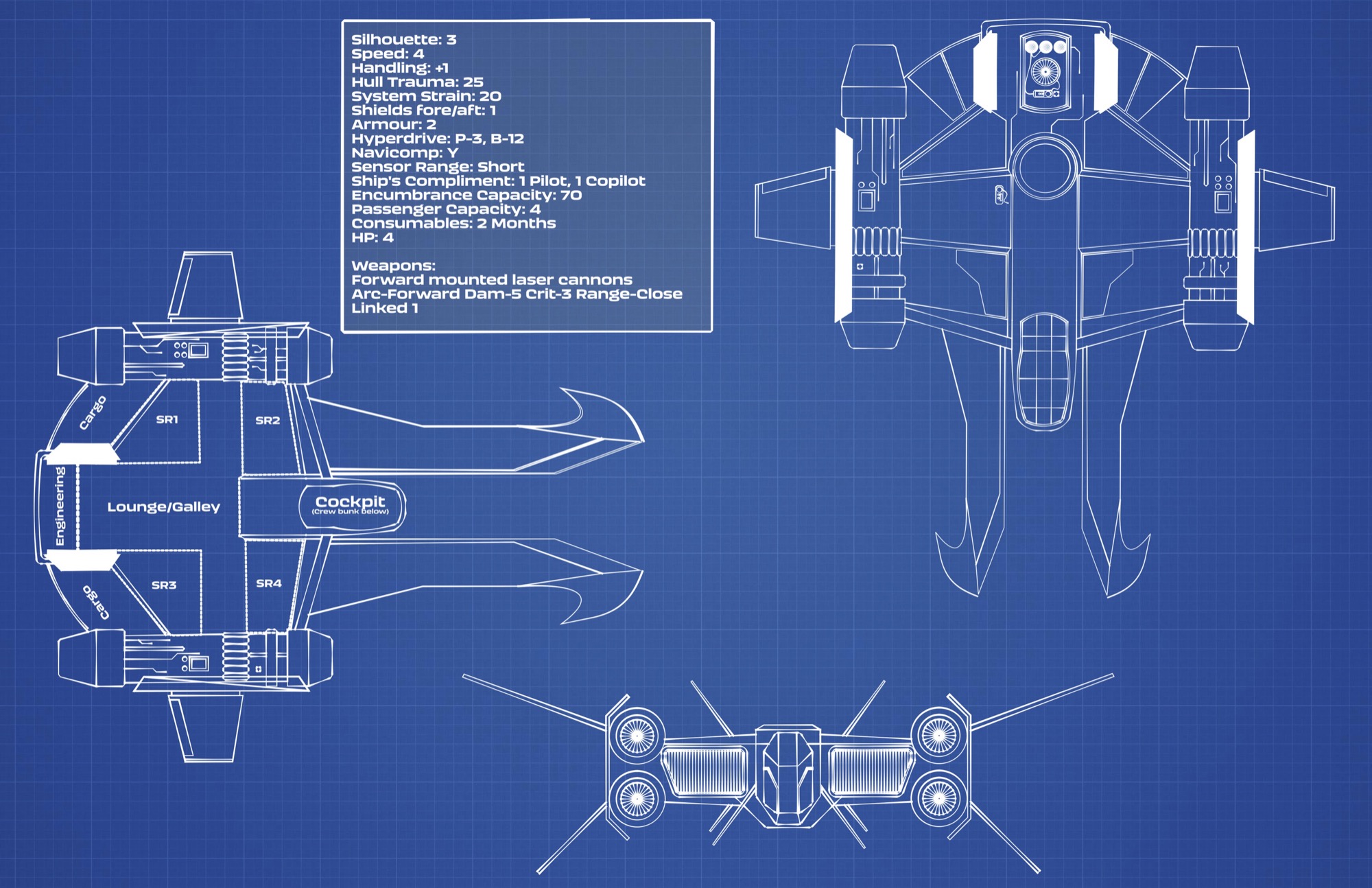 Silhouette: 3
Speed: 4
Handling: +1
Hull Trauma: 25
System Strain: 20
Shields fore/aft: 1
Armour: 2
Hyperdrive: P-3, B-12
Navicomp: Y
Sensor Range: Short
Ship's Compliment: 1 Pilot, 1 Copilot
Encumbrance Capacity: 70
Passenger Capacity: 4
Consumables: 2 Months
HP: 4

Weapons:
Forward mounted laser cannons
Arc-Forward Dam-5 Crit-3 Range-Close
Linked 1

Cargo

SR1

SR2

Engineering

Lounge/Galley

Cockpit
(Crew bunk below)

SR3

SR4

Cargo